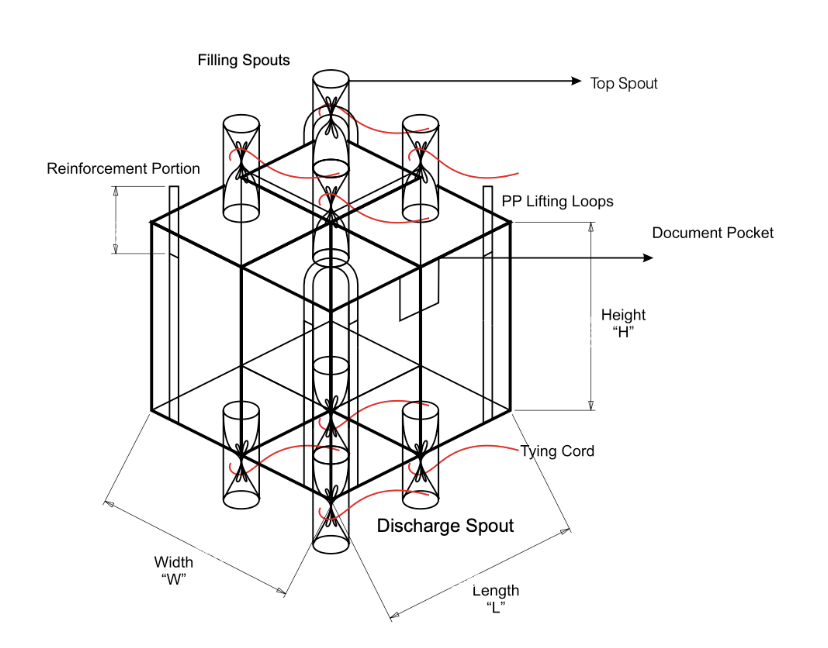 Filling Spouts

Top Spout

Reinforcement Portion

PP Lifting Loops

Document Pocket

Height
"H"

Tying Cord

Discharge Spout

Width
"W"

Length
"L"